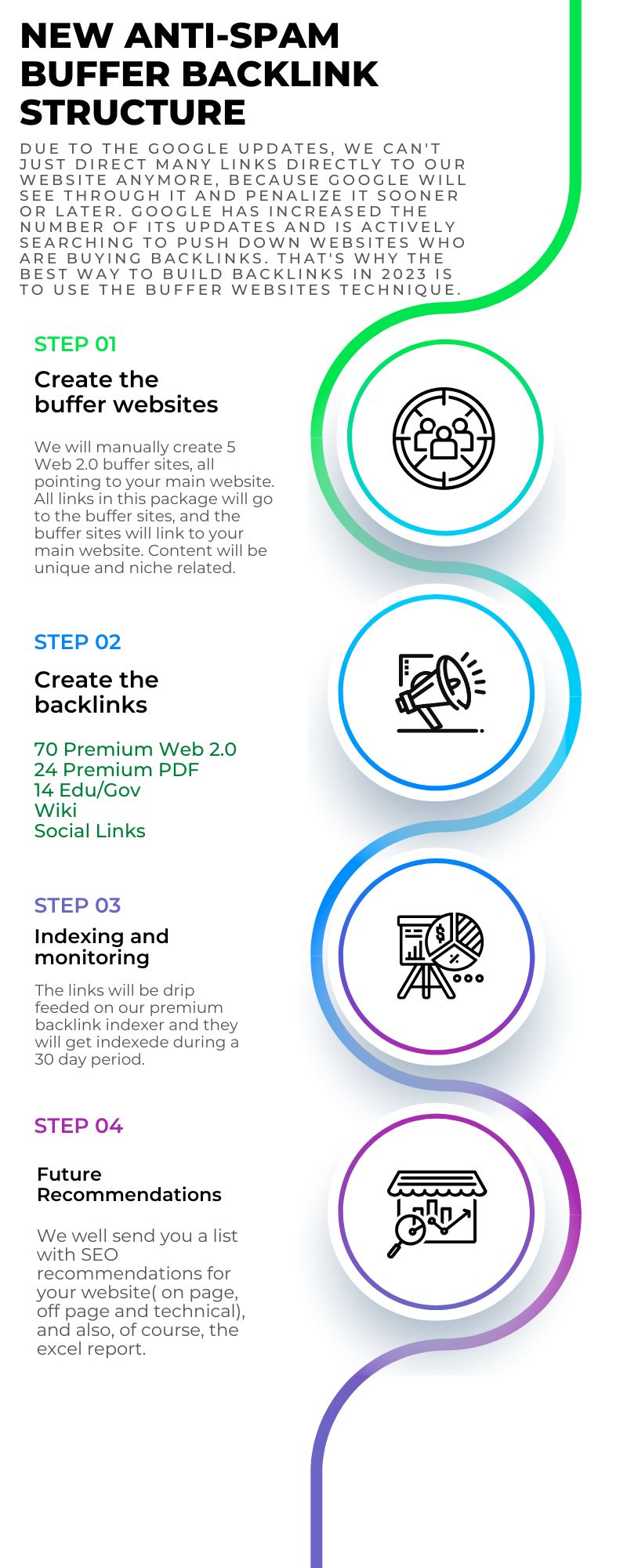 NEW ANTI-SPAM BUFFER BACKLINK STRUCTURE

DUE TO THE GOOGLE UPDATES, WE CAN'T JUST DIRECT MANY LINKS DIRECTLY TO OUR WEBSITE ANYMORE, BECAUSE GOOGLE WILL SEE THROUGH IT AND PENALIZE IT SOONER OR LATER. GOOGLE HAS INCREASED THE NUMBER OF ITS UPDATES AND IS ACTIVELY SEARCHING TO PUSH DOWN WEBSITES WHO ARE BUYING BACKLINKS. THAT'S WHY THE BEST WAY TO BUILD BACKLINKS IN 2023 IS TO USE THE BUFFER WEBSITES TECHNIQUE.

STEP 01

Create the buffer websites

We will manually create 5 Web 2.0 buffer sites, all pointing to your main website. All links in this package will go to the buffer sites, and the buffer sites will link to your main website. Content will be unique and niche related.

STEP 02

Create the backlinks

70 Premium Web 2.0
24 Premium PDF
14 Edu/Gov
Wiki
Social Links

STEP 03

Indexing and monitoring

The links will be drip feeded on our premium backlink indexer and they will get indexede during a 30 day period.

STEP 04

Future Recommendations

We well send you a list with SEO recommendations for your website( on page, off page and technical), and also, of course, the excel report.